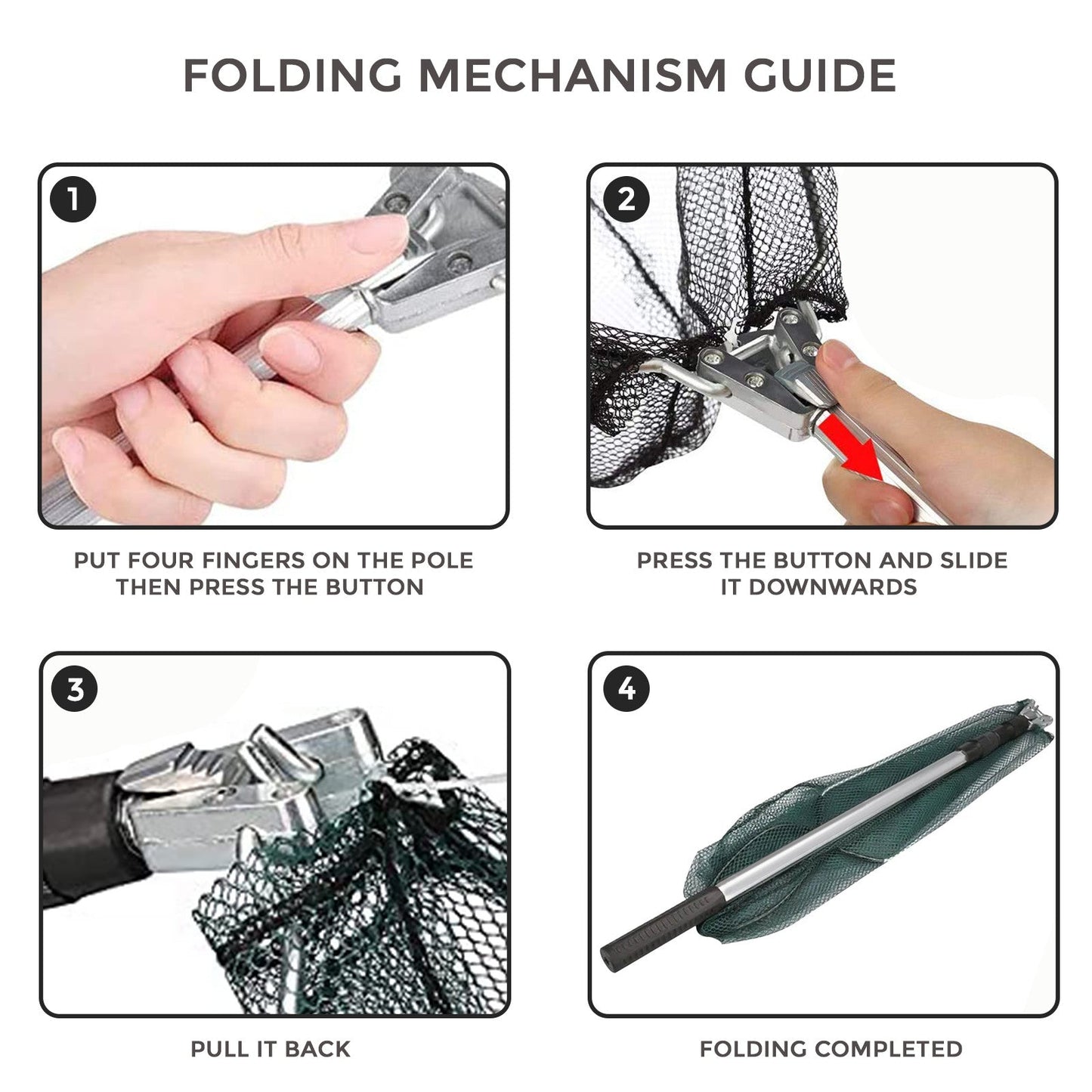 FOLDING MECHANISM GUIDE

1

PUT FOUR FINGERS ON THE POLE THEN PRESS THE BUTTON

2

PRESS THE BUTTON AND SLIDE IT DOWNWARDS

3

PULL IT BACK

4

FOLDING COMPLETED