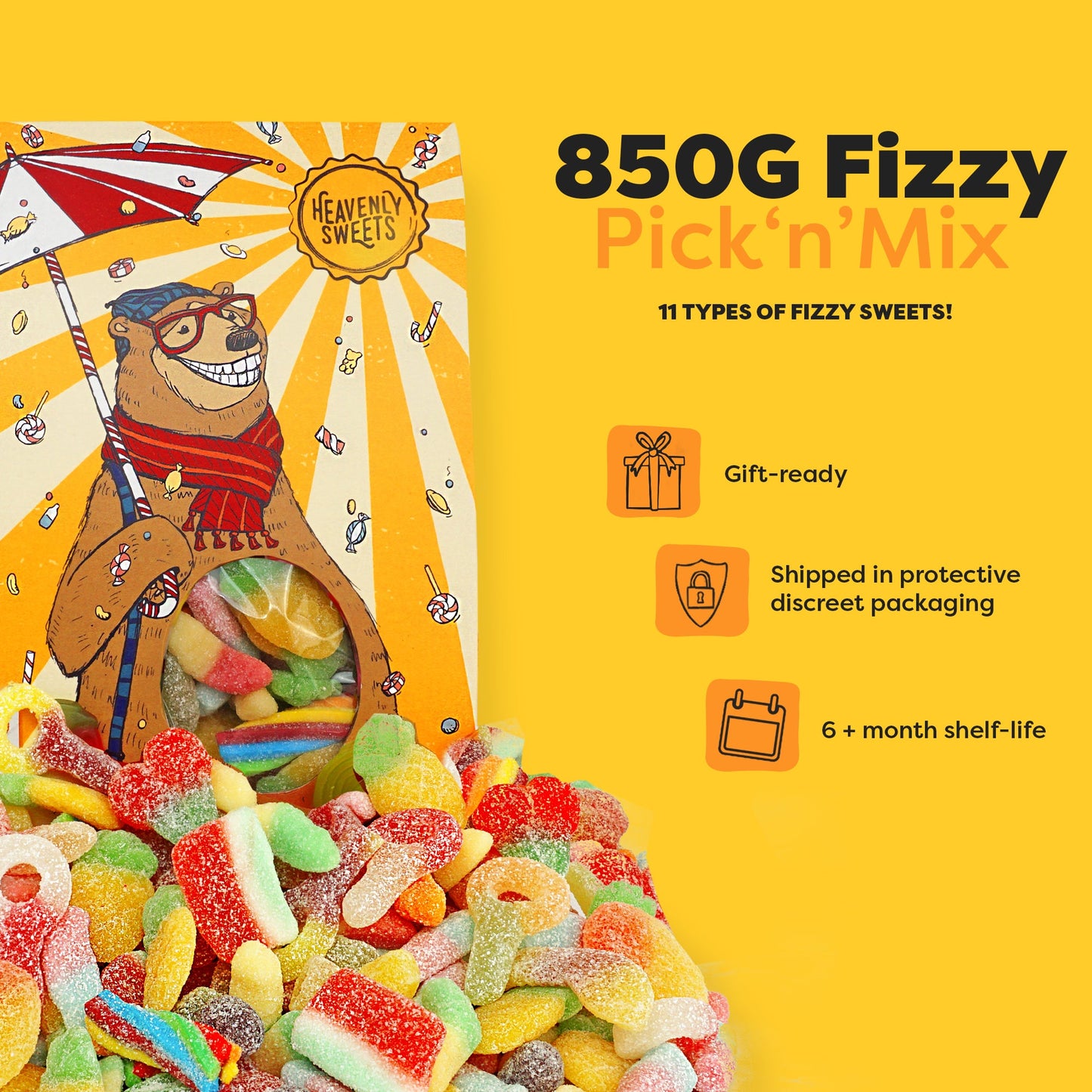 HEAVENLY SWEETS

850G Fizzy
Pick'n'Mix

11 TYPES OF FIZZY SWEETS!

Gift-ready

Shipped in protective discreet packaging

6 + month shelf-life