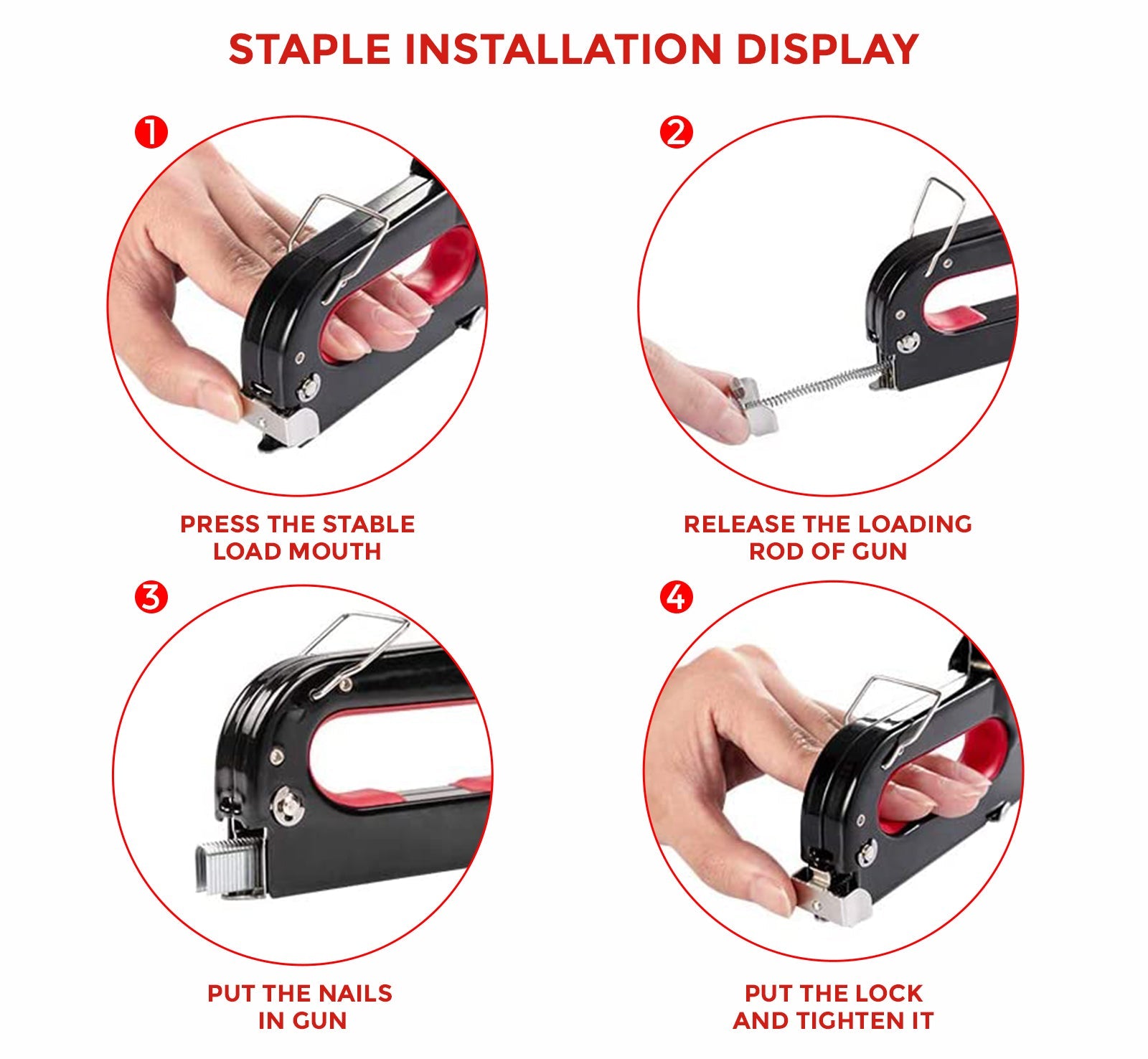 STAPLE INSTALLATION DISPLAY

1

PRESS THE STABLE LOAD MOUTH

2

RELEASE THE LOADING ROD OF GUN

3

PUT THE NAILS IN GUN

4

PUT THE LOCK AND TIGHTEN IT