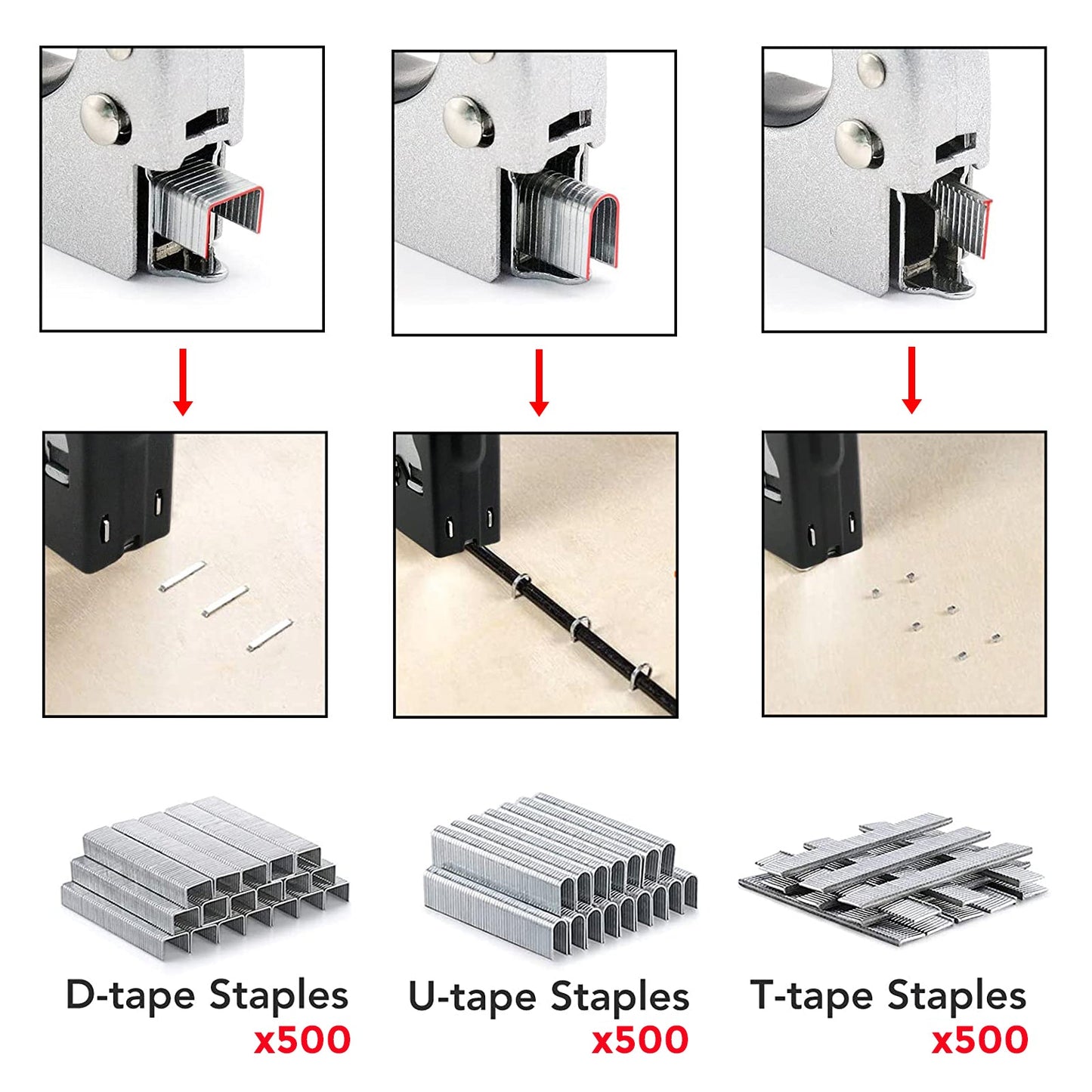 D-tape Staples
x500

U-tape Staples
x500

T-tape Staples
x500